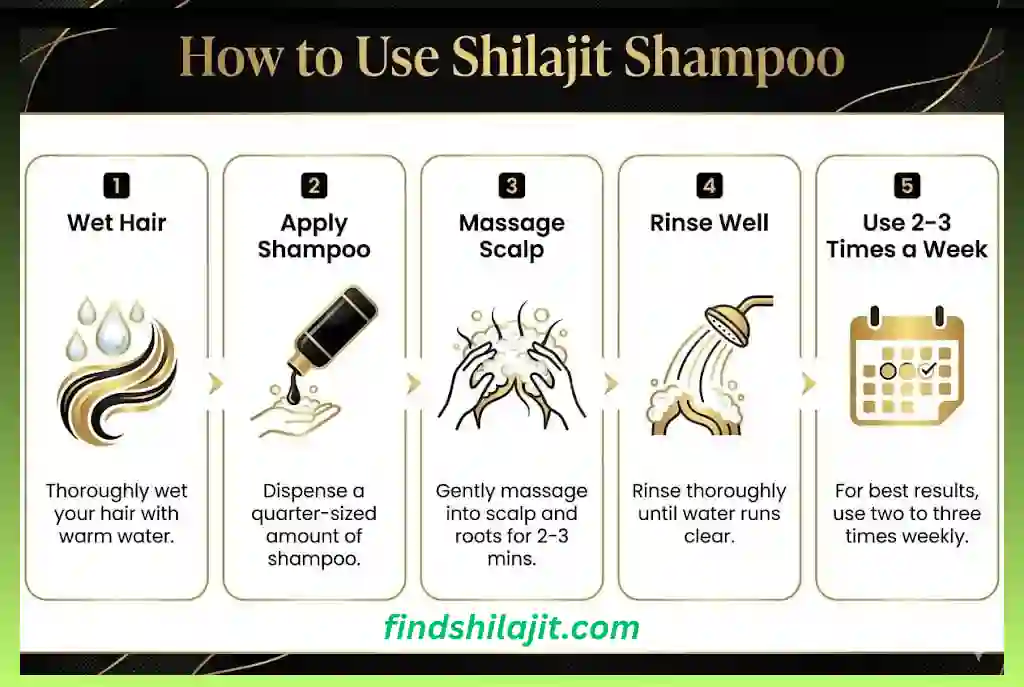 How to Use Shilajit Shampoo

1
Wet Hair
Thoroughly wet your hair with warm water.

2
Apply Shampoo
Dispense a quarter-sized amount of shampoo.

3
Massage Scalp
Gently massage into scalp and roots for 2-3 mins.

4
Rinse Well
Rinse thoroughly until water runs clear.

5
Use 2-3 Times a Week
For best results, use two to three times weekly.

findshilajit.com